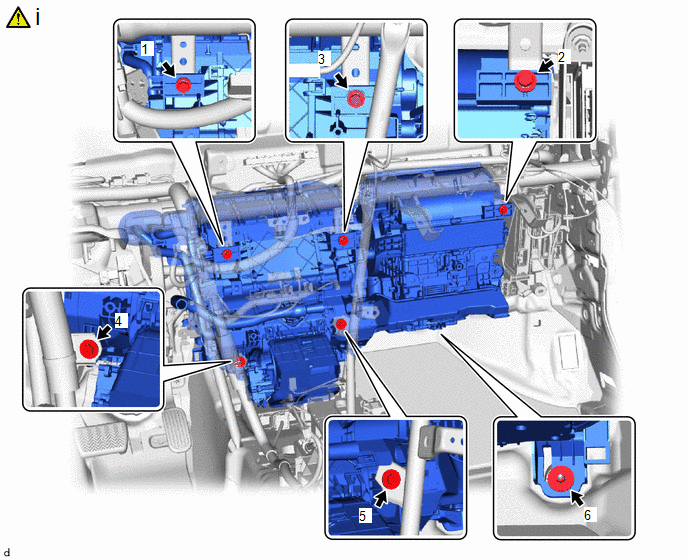 i

1

3

2

4

5

6

d