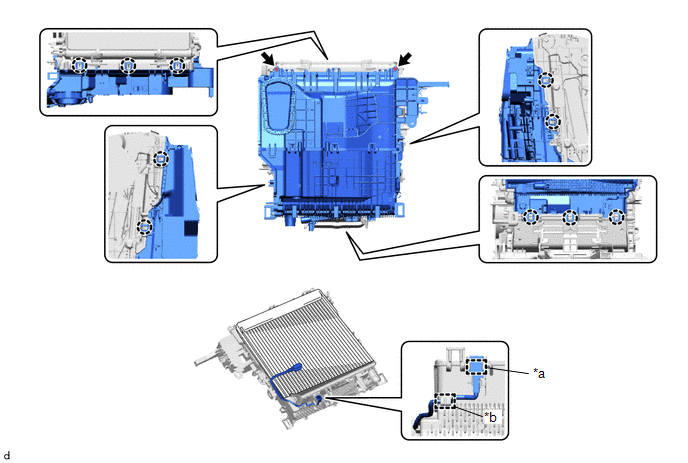 *a

*b

d