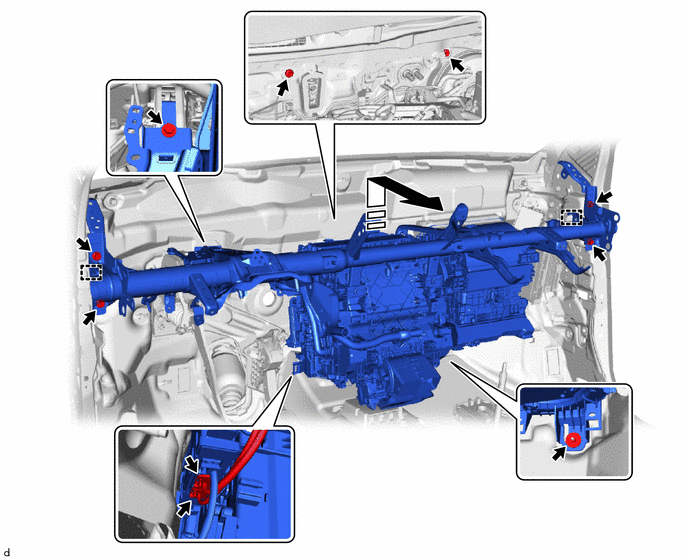 d