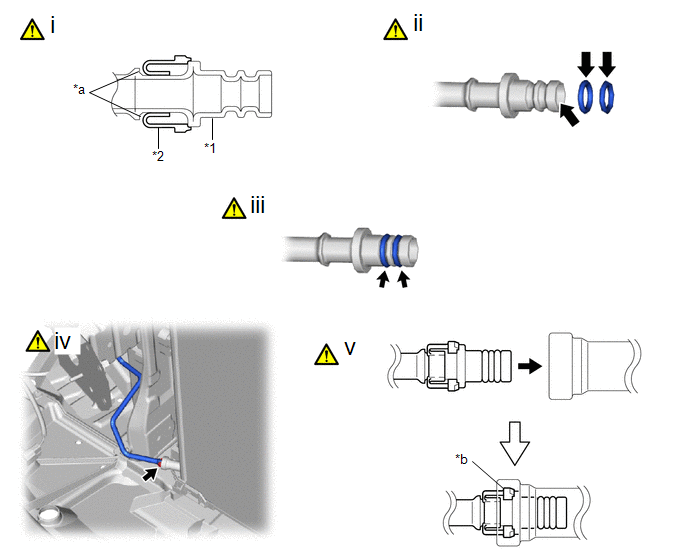 i

*a

*2

*1

ii

iii

iv

v

*b