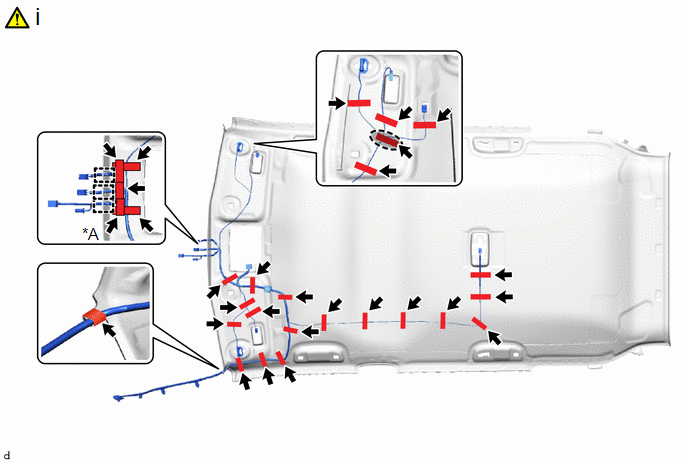 i

*A

d