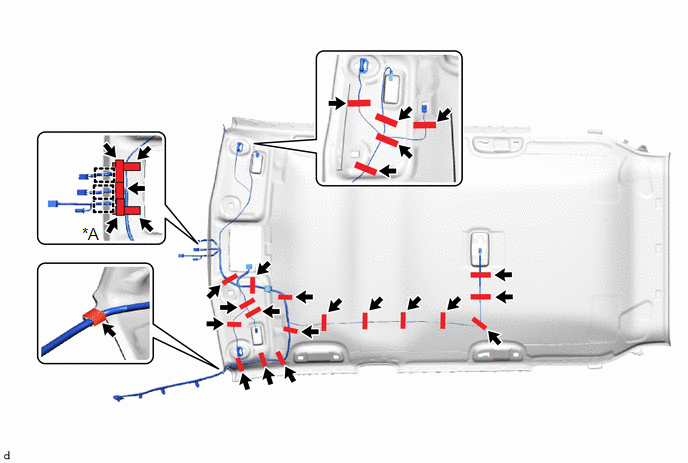 *A

d