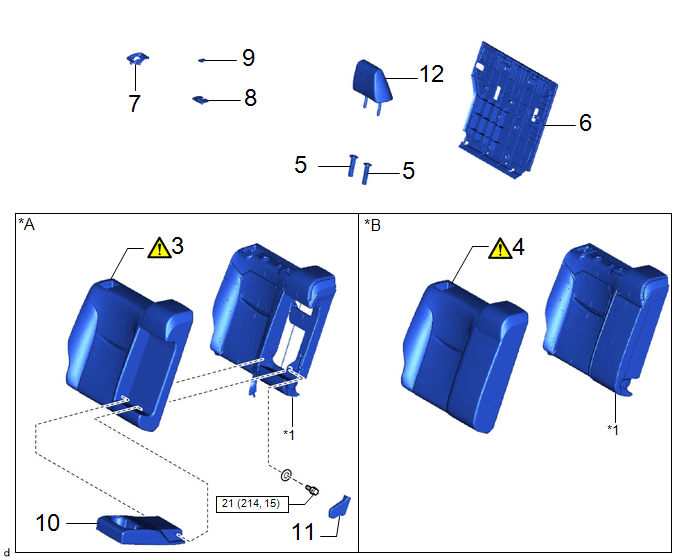 7
9
8
12
6
5
5
*A
3
*1
21 (214, 15)
10
11
*B
4
*1
d