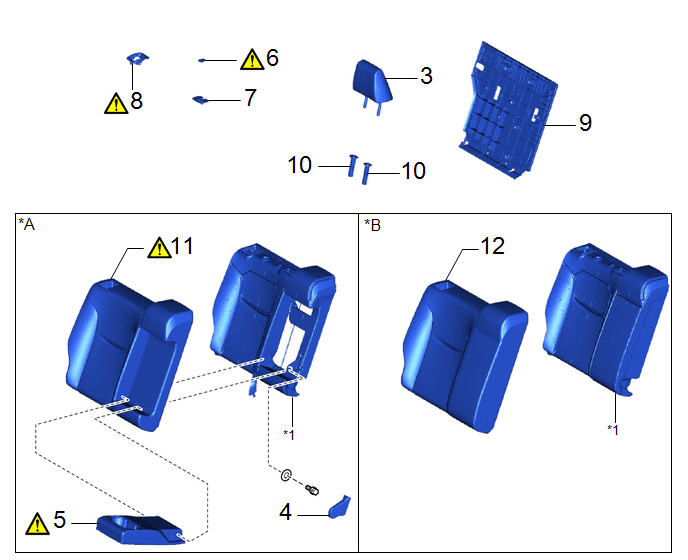 6
8
7
3
9
10
10

*A
11
*1
5
4

*B
12
*1