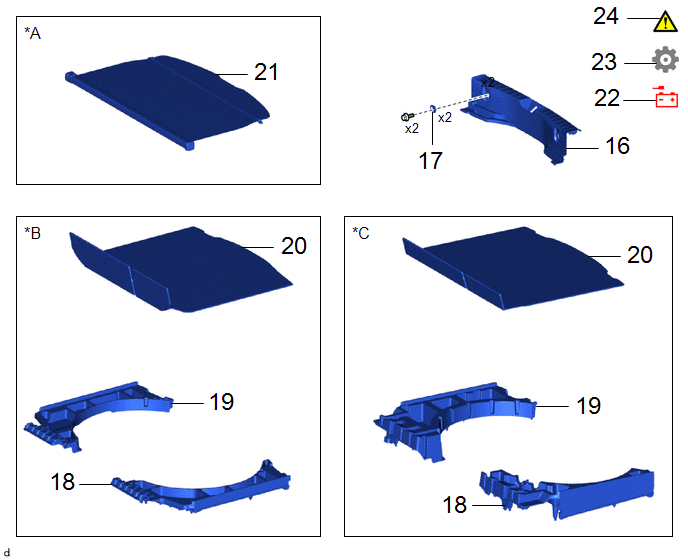 *A

21

24

23

22

x2

x2

x2

17

16

*B

20

19

18

*C

20

19

18

d