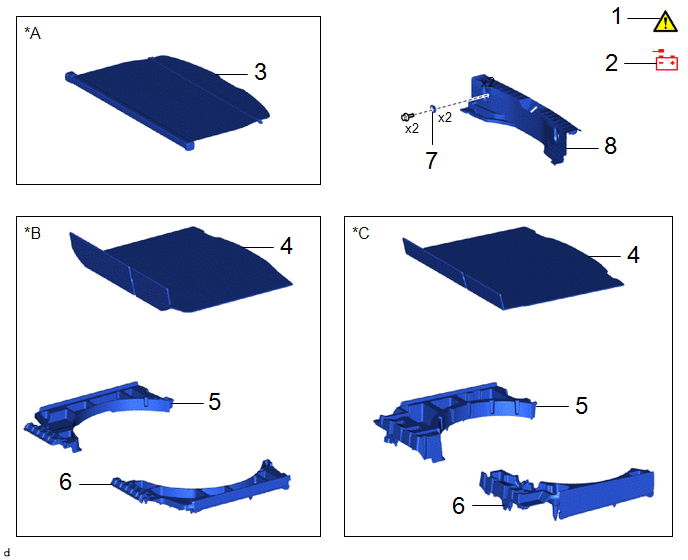 *A
3
1
2
x2
x2
x2
7
8
*B
4
5
6
*C
4
5
6
d