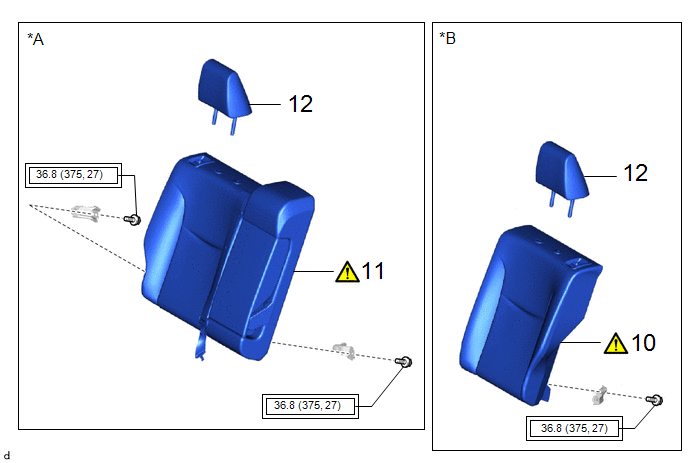 *A

12

36.8 (375, 27)

11

36.8 (375, 27)

*B

12

10

36.8 (375, 27)

d