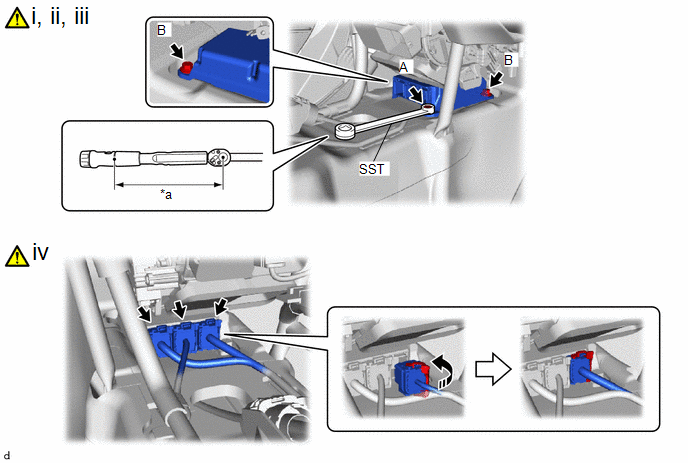 i, ii, iii

B

A

B

SST

*a

iv

d