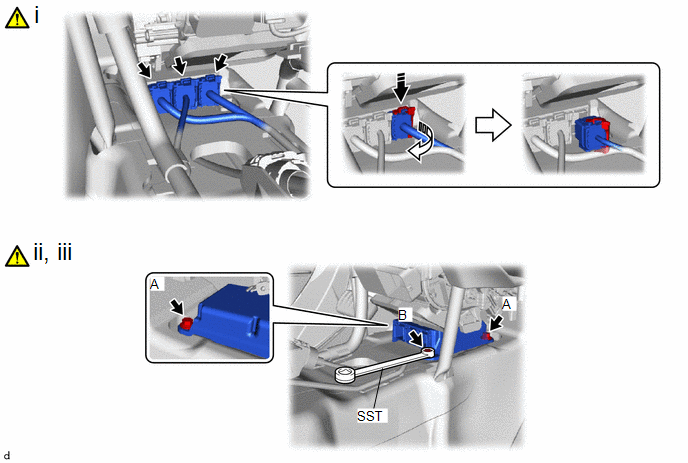 i

ii, iii

A

B

A

SST

d