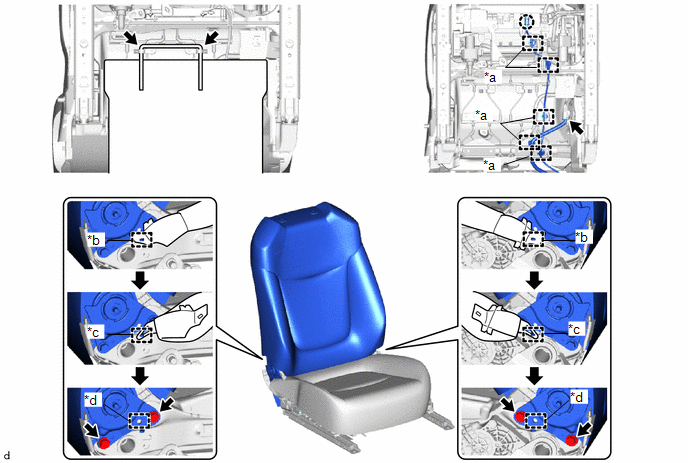 *a

*a

*a

*b

*c

*d

*b

*c

*d

d