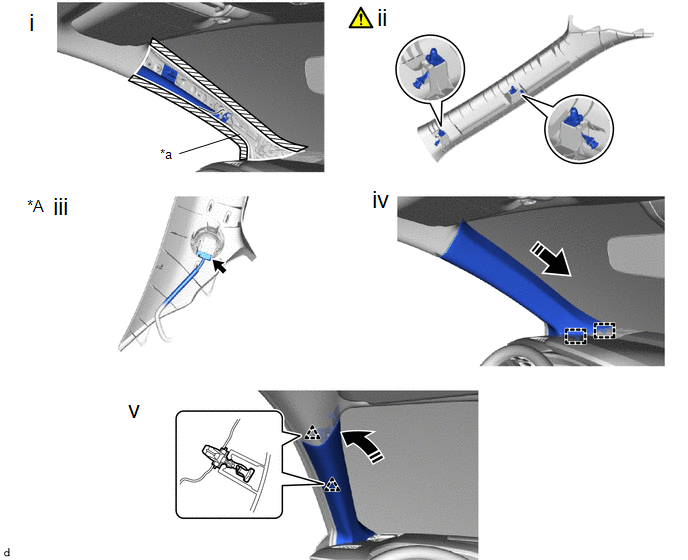 i

*a

ii

*A iii

iv

v

d