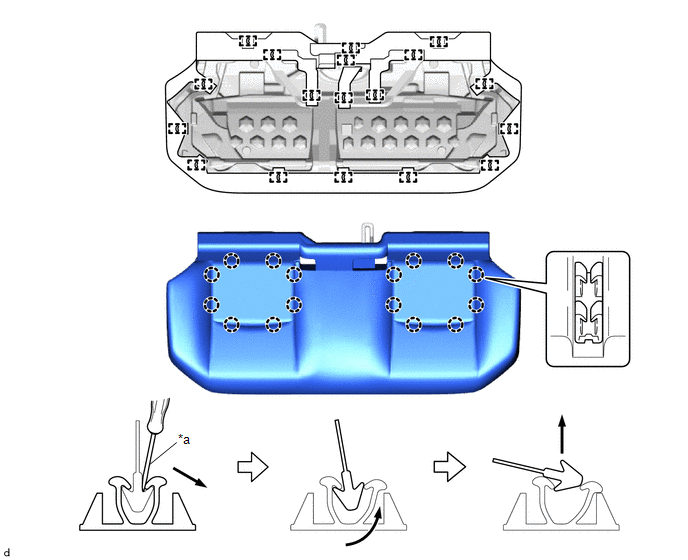 *a

d