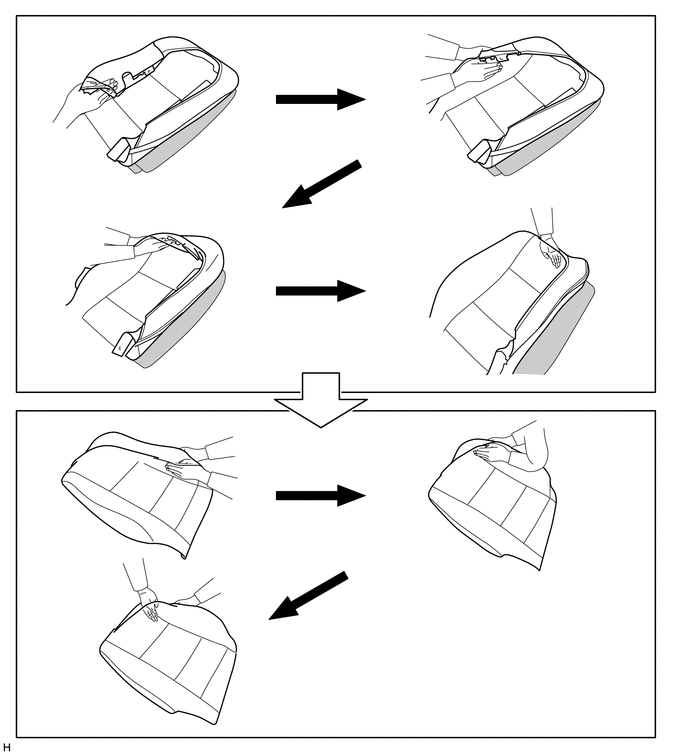 H