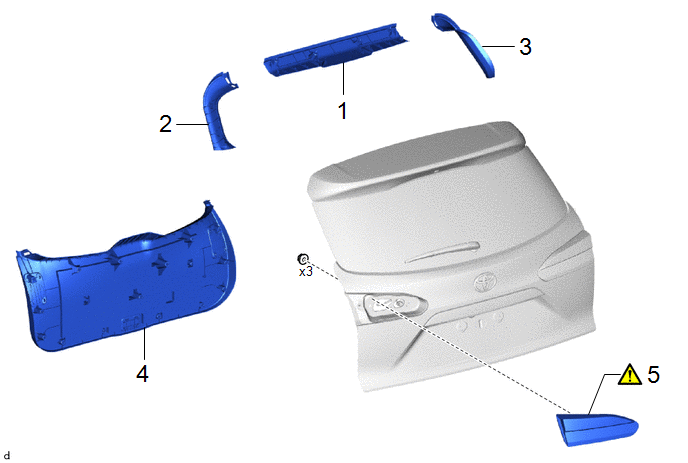 3
1
2
x3
4
5
d