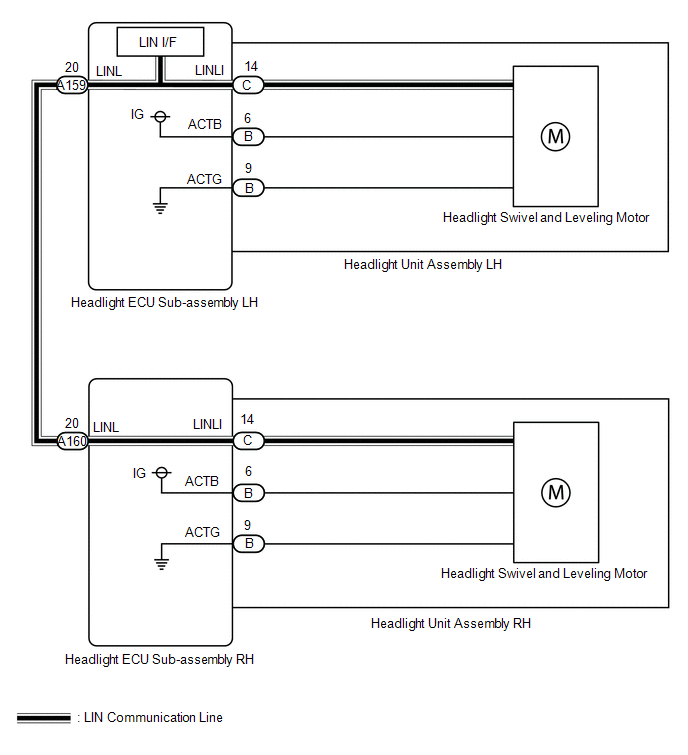 LIN I/F

20
A159
LINL
LINLI
14
C
IG
ACTB
6
B
ACTG
9
B
M
Headlight Swivel and Leveling Motor
Headlight Unit Assembly LH
Headlight ECU Sub-assembly LH

20
A160
LINL
LINLI
14
C
IG
ACTB
6
B
ACTG
9
B
M
Headlight Swivel and Leveling Motor
Headlight Unit Assembly RH
Headlight ECU Sub-assembly RH

: LIN Communication Line