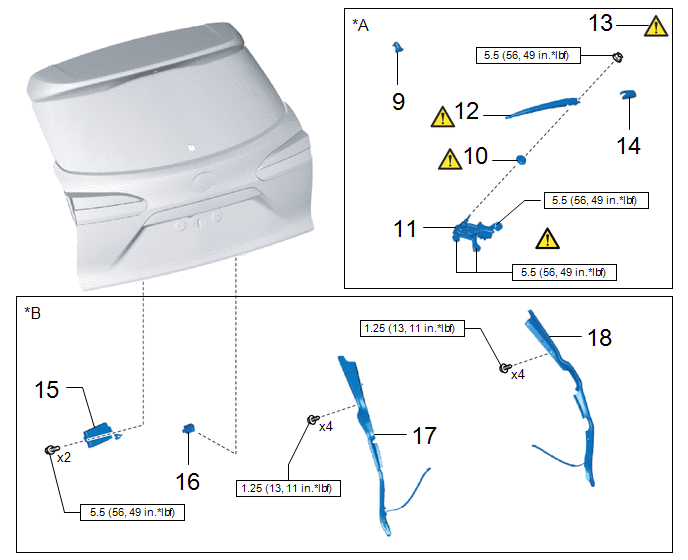 *A

13

5.5 (56, 49 in.*lbf)

9

12

14

10

5.5 (56, 49 in.*lbf)

11

5.5 (56, 49 in.*lbf)

*B

1.25 (13, 11 in.*lbf)

18

x4

15

x4

17

x2

16

1.25 (13, 11 in.*lbf)

5.5 (56, 49 in.*lbf)