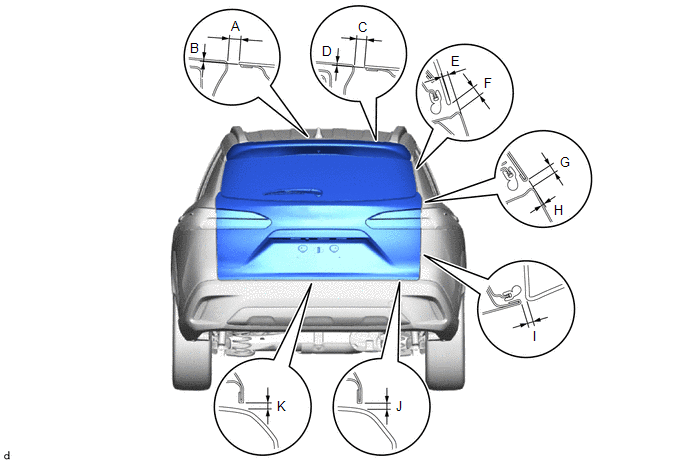 A
B
C
D
E
F
G
H
I
K
J
d