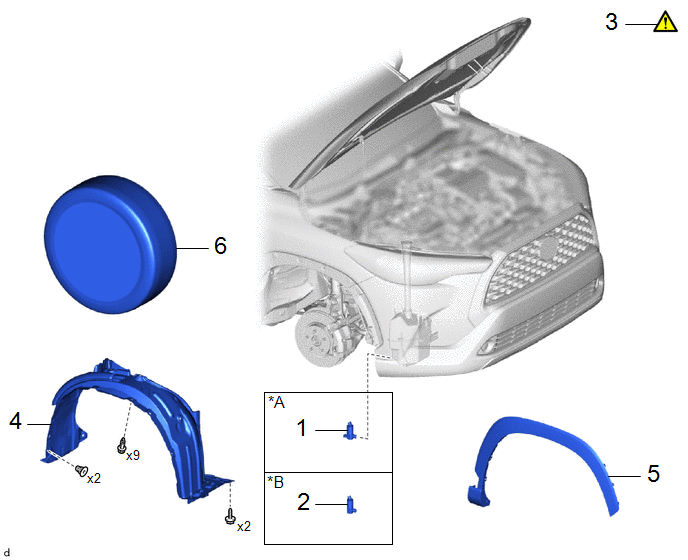 3

6

4

x9

x2

x2

*A

1

*B

2

5

d