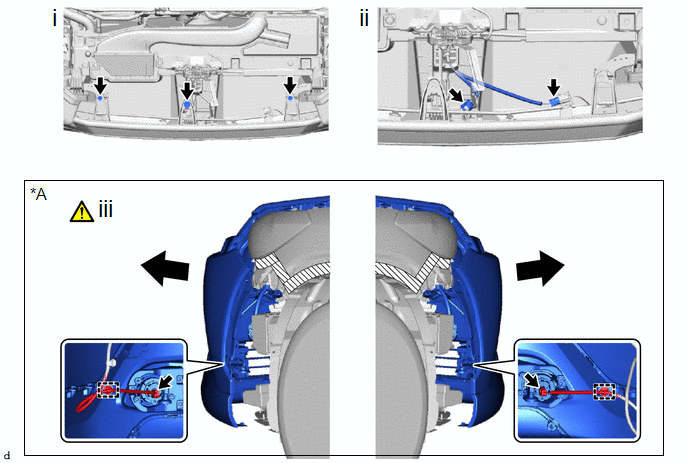 i

ii

*A

iii

d