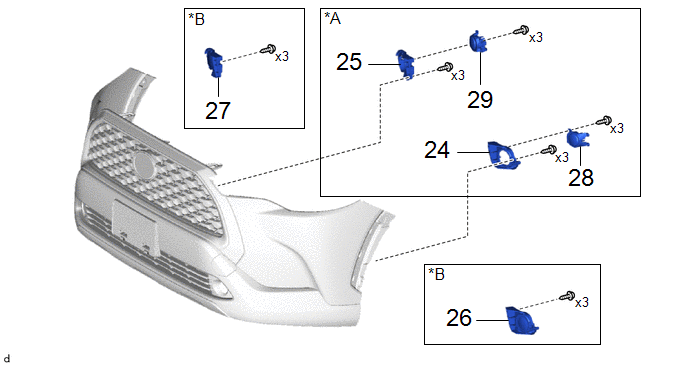 *B
x3
27

*A
x3
25
x3
29
x3
24
x3
28

*B
x3
26

d