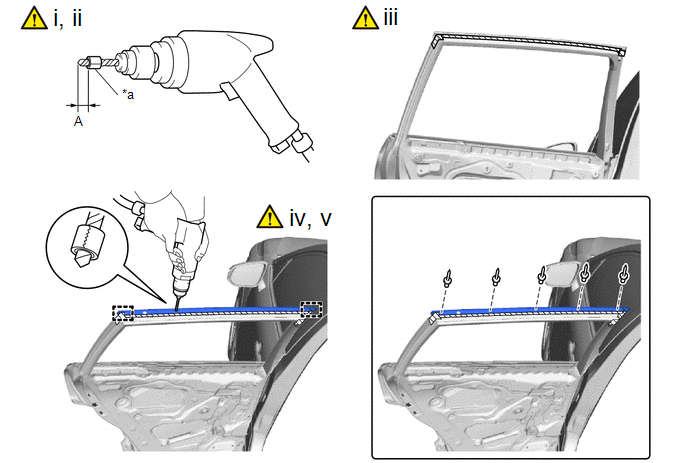 i, ii

*a

A

iii

iv, v