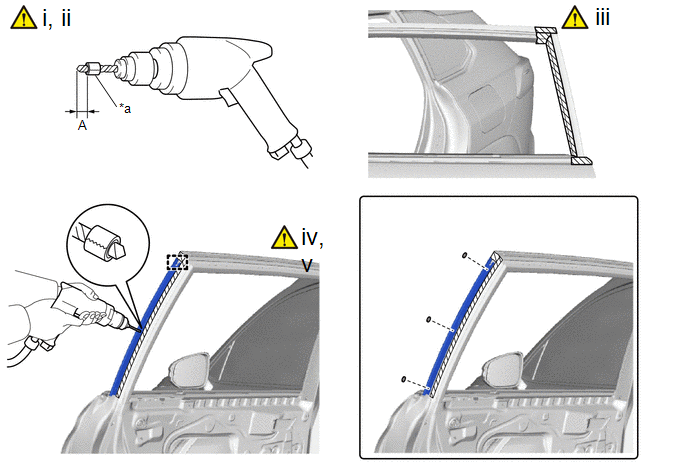 i, ii

*a

A

iii

iv,
v