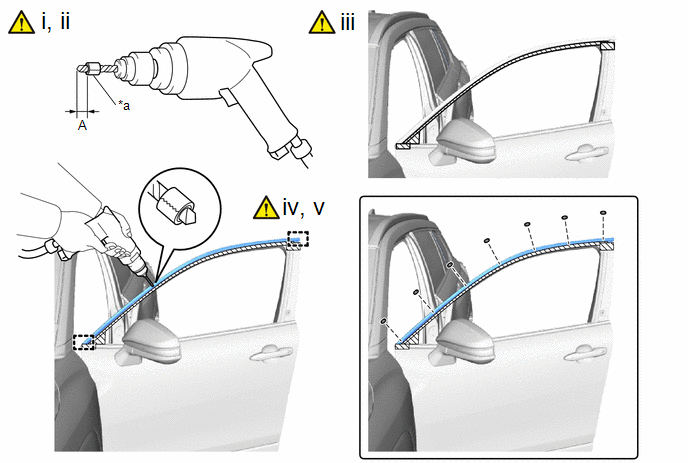 i, ii

*a

A

iii

iv, v