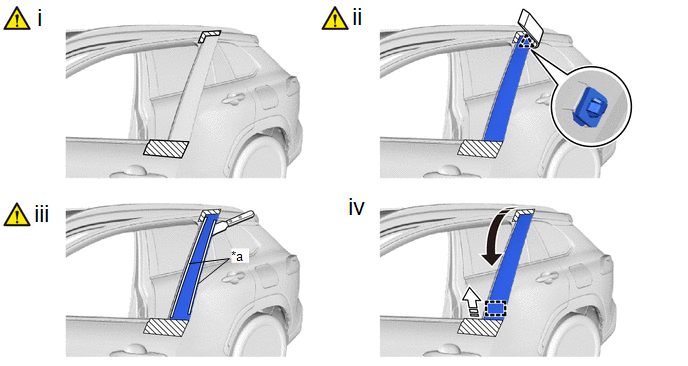 i

ii

iii

*a

iv