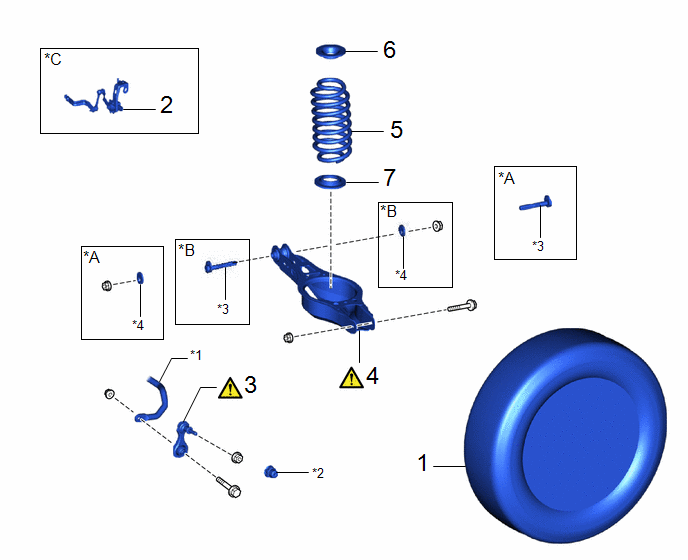 *C

2

6

5

7

*A

*3

*B

*4

*A

*4

*B

*3

*1

3

4

*2

1