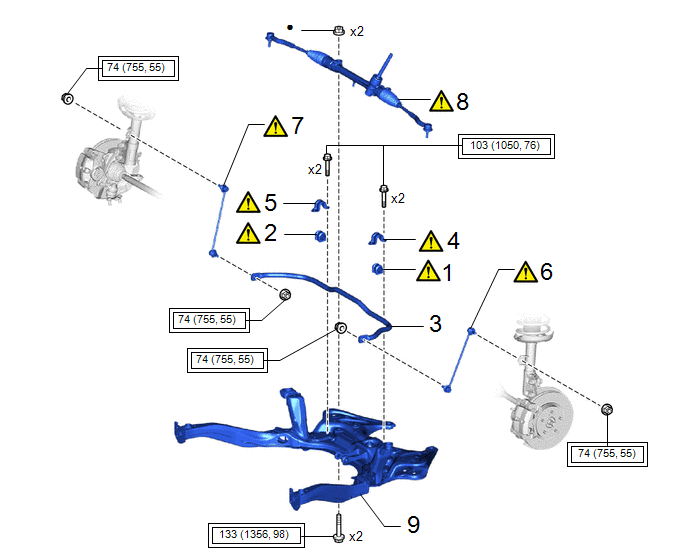 x2

74 (755, 55)

8

7

103 (1050, 76)

x2

x2

5

2

4

1

6

74 (755, 55)

3

74 (755, 55)

74 (755, 55)

9

133 (1356, 98)

x2