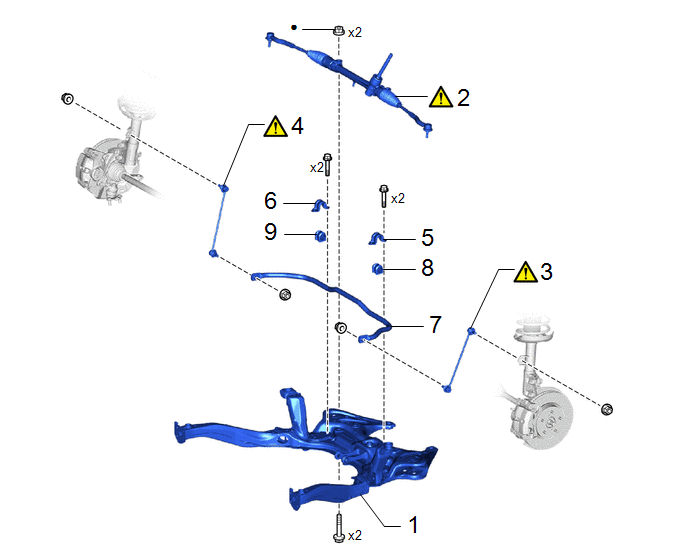 x2

2

4

x2

6

x2

9

5

8

3

7

1

x2