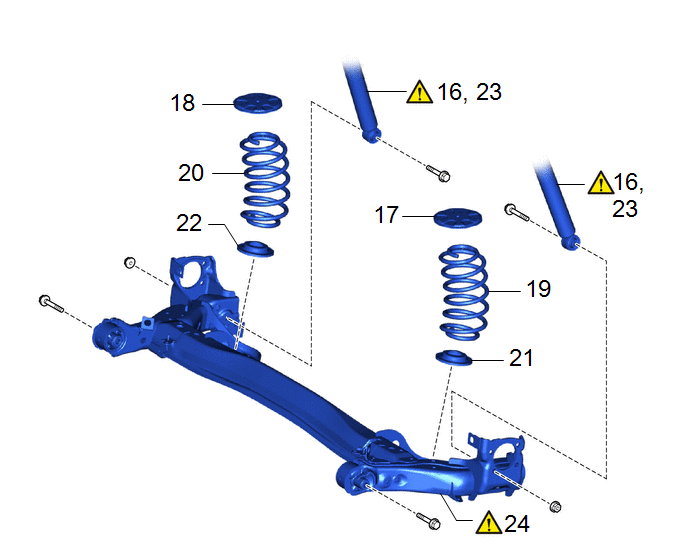 18

16, 23

20

16, 23

22

17

19

21

24