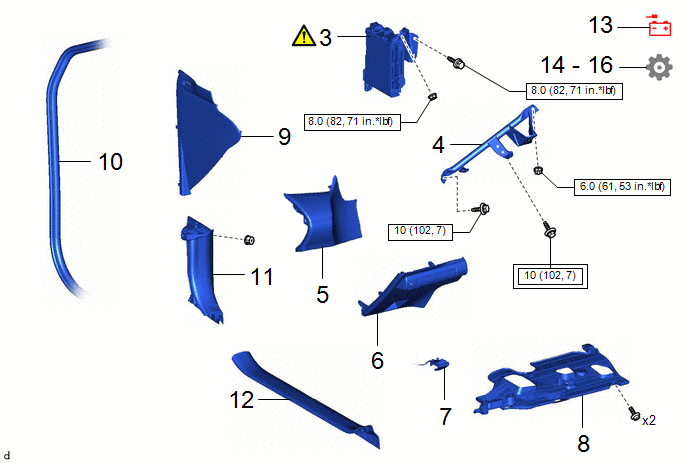 3

13

14 - 16

8.0 (82, 71 in.*lbf)

8.0 (82, 71 in.*lbf)

9

10

4

6.0 (61, 53 in.*lbf)

10 (102, 7)

10 (102, 7)

11

5

6

12

7

8

x2

d