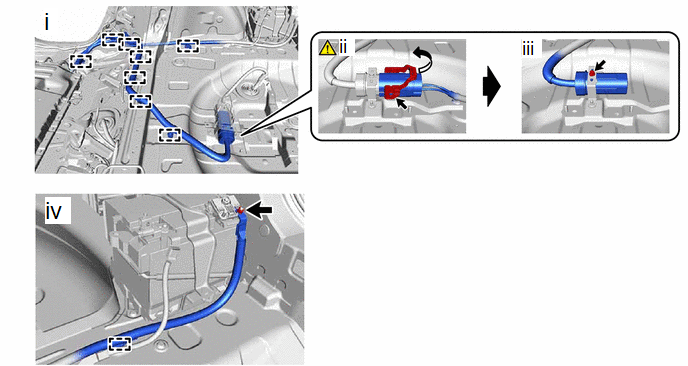 i

ii

iii

iv