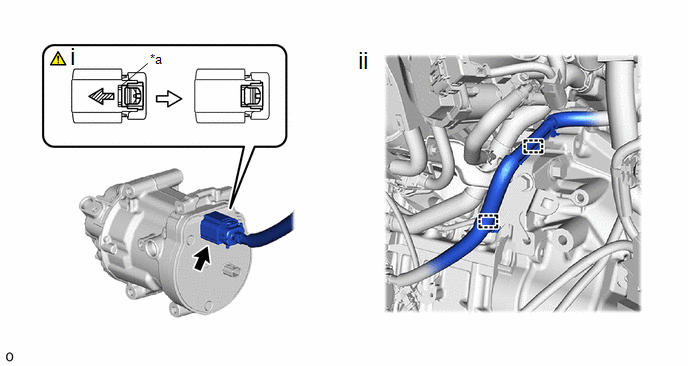 i

*a

ii

o