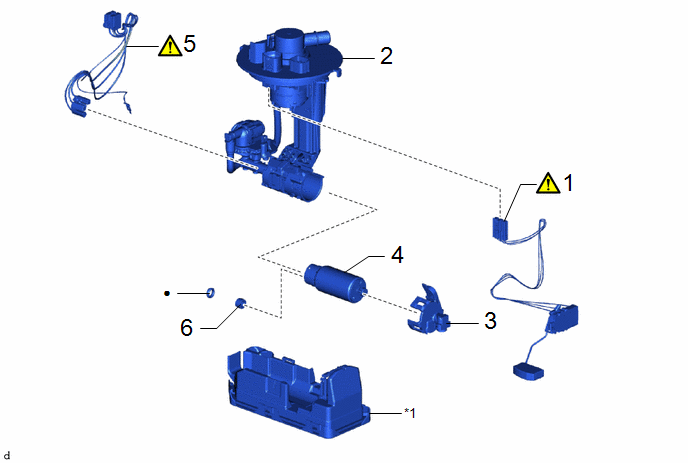 5
2
1
4
3
6
*1
d