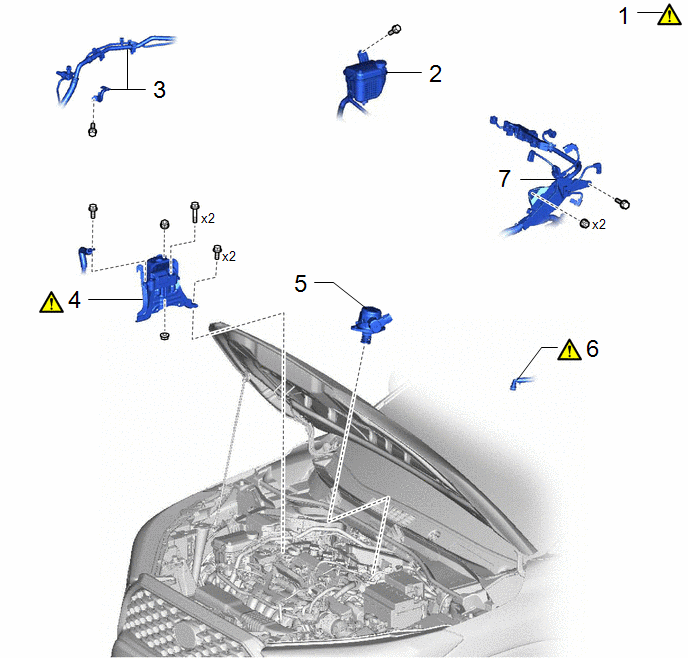 1
3
2
7
x2
x2
x2
4
5
6