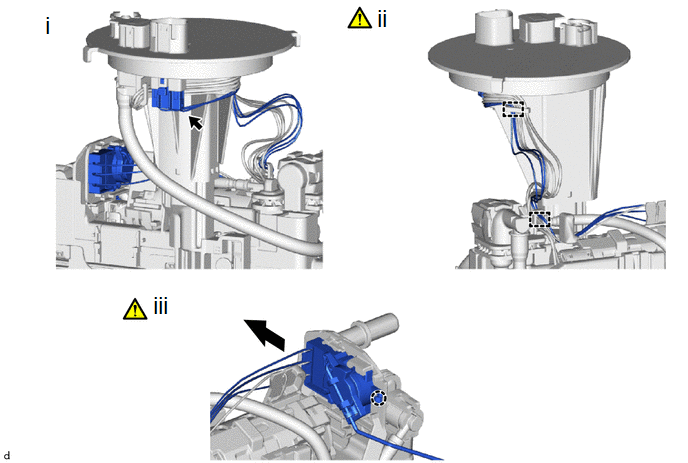 i

ii

iii

d