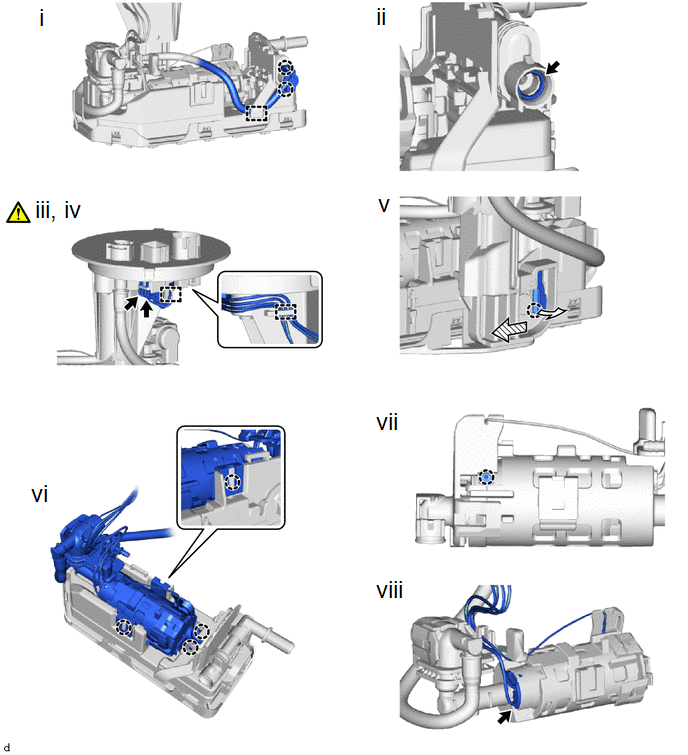 i

ii

iii, iv

v

vi

vii

viii

d