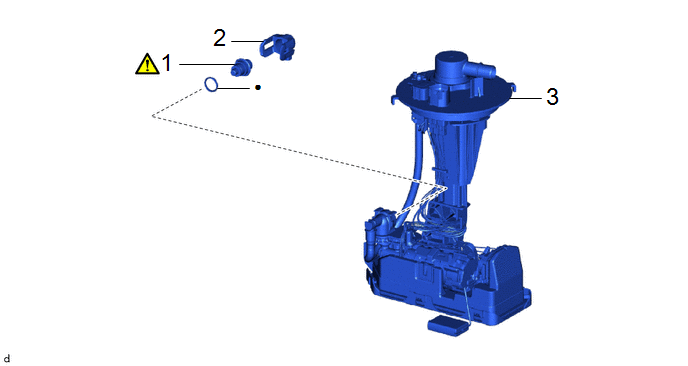 2
1
3
d