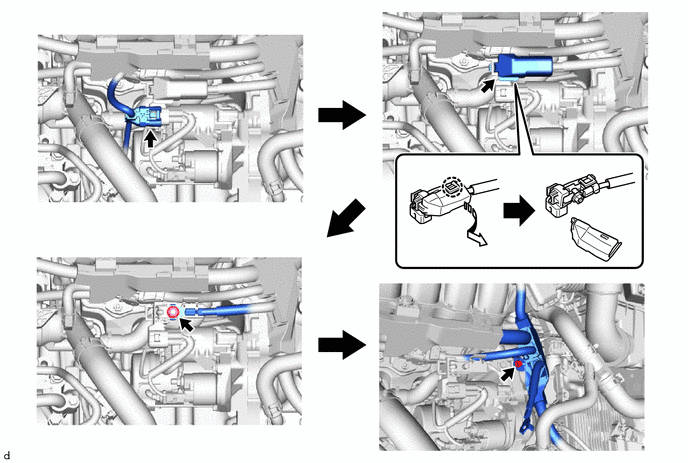 d