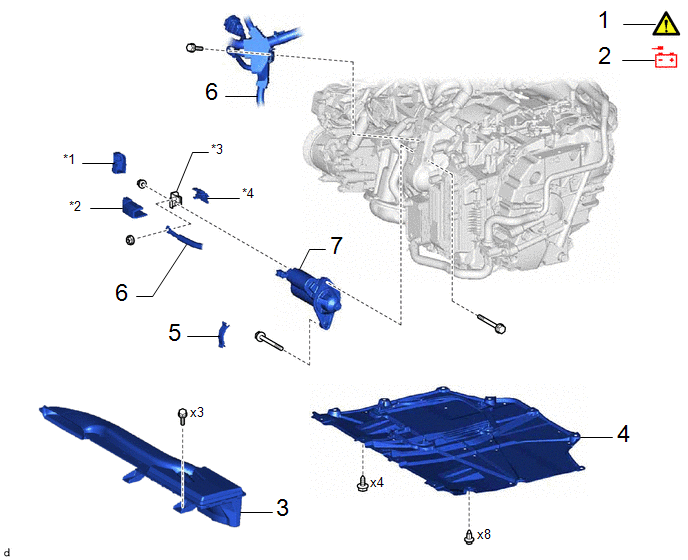 1
2
6
*1
*3
*4
*2
7
6
5
x3
4
x4
3
x8
d