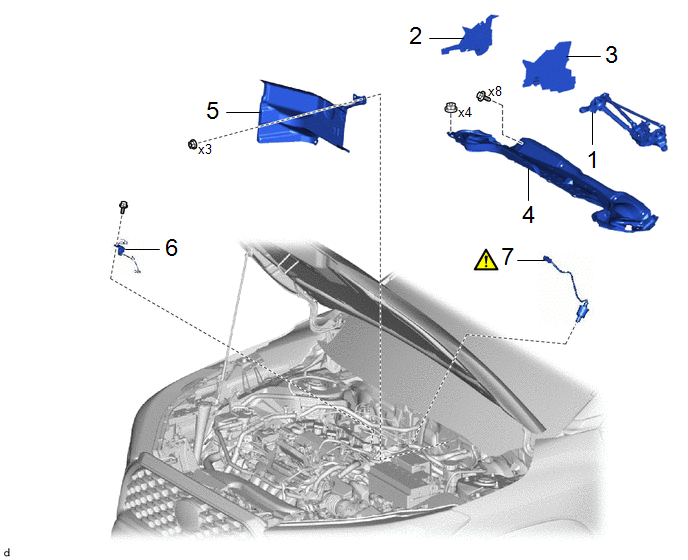 2
3
5
x8
x4
1
x3
4
6
7
d