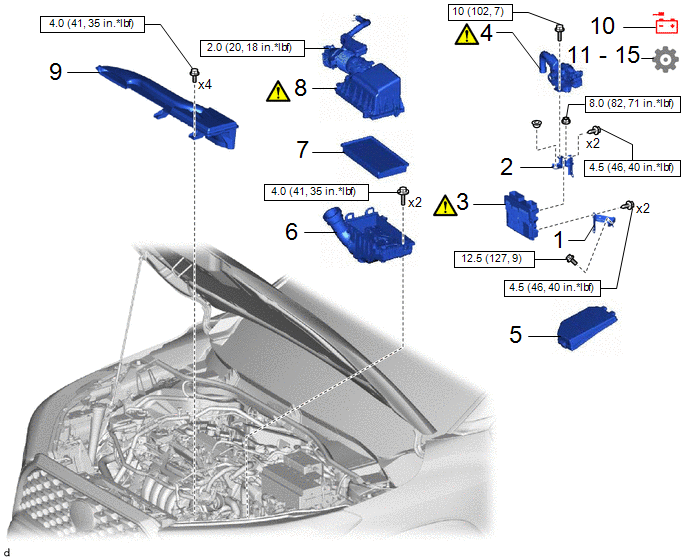 4.0 (41, 35 in.*lbf)

9

x4

2.0 (20, 18 in.*lbf)

8

7

4.0 (41, 35 in.*lbf)

x2

6

10 (102, 7)

4

10

11 - 15

8.0 (82, 71 in.*lbf)

x2

2

4.5 (46, 40 in.*lbf)

3

x2

1

12.5 (127, 9)

4.5 (46, 40 in.*lbf)

5

d