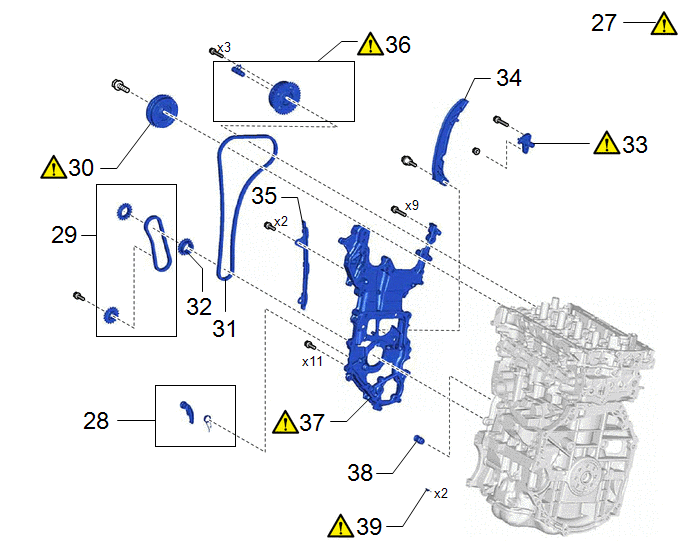 27
x3
36
34
33
30
35
x9
x2
29
32
31
x11
28
37
38
x2
39