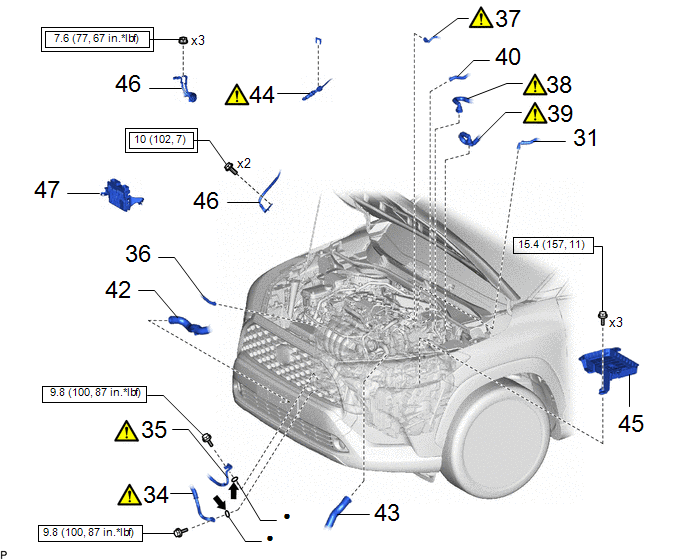 7.6 (77, 67 in.*lbf)

x3

46

44

37

40

38

39

31

10 (102, 7)

x2

47

46

36

42

15.4 (157, 11)

x3

45

9.8 (100, 87 in.*lbf)

35

34

43

9.8 (100, 87 in.*lbf)

P