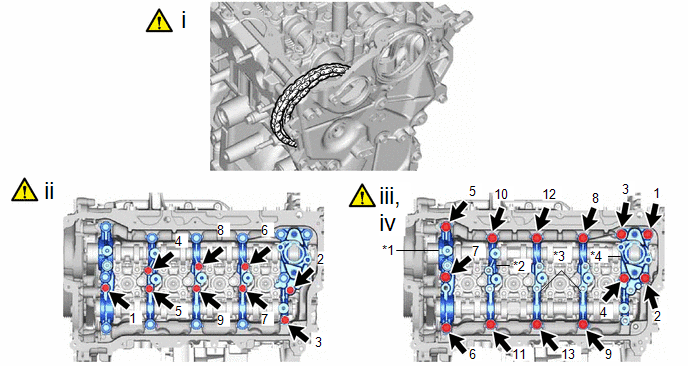 i

ii

4 8 6 2 1 5 9 7 3

iii, iv

5 10 12 8 3 1
*1 7 *2 *3 *4
4 2
6 11 13 9