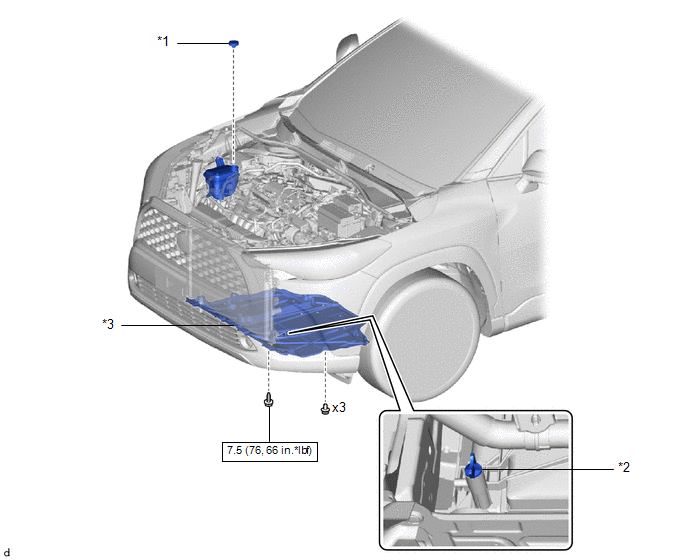 *1

*3

x3

7.5 (76, 66 in.*lbf)

*2

d