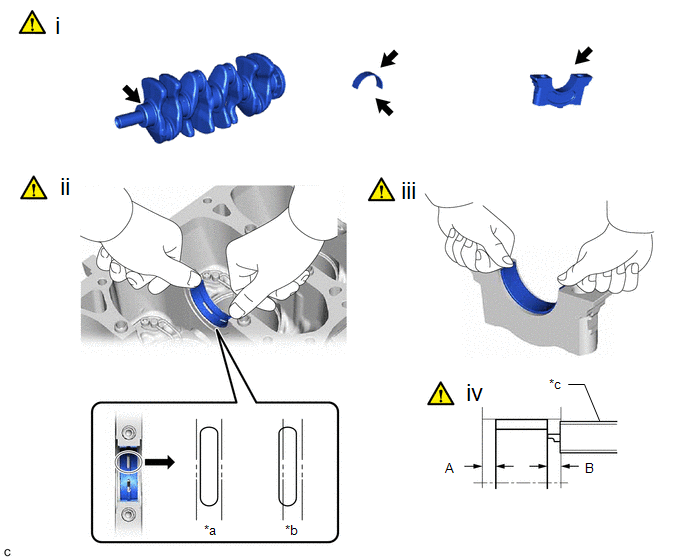 i

ii

iii

iv

*c

A

B

*a

*b

c