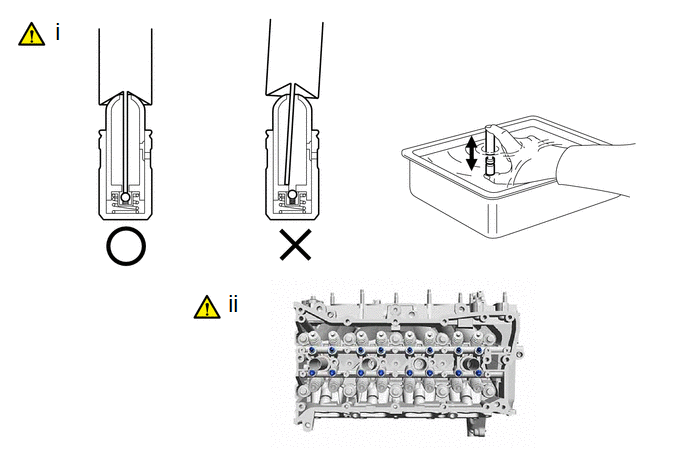 i

ii